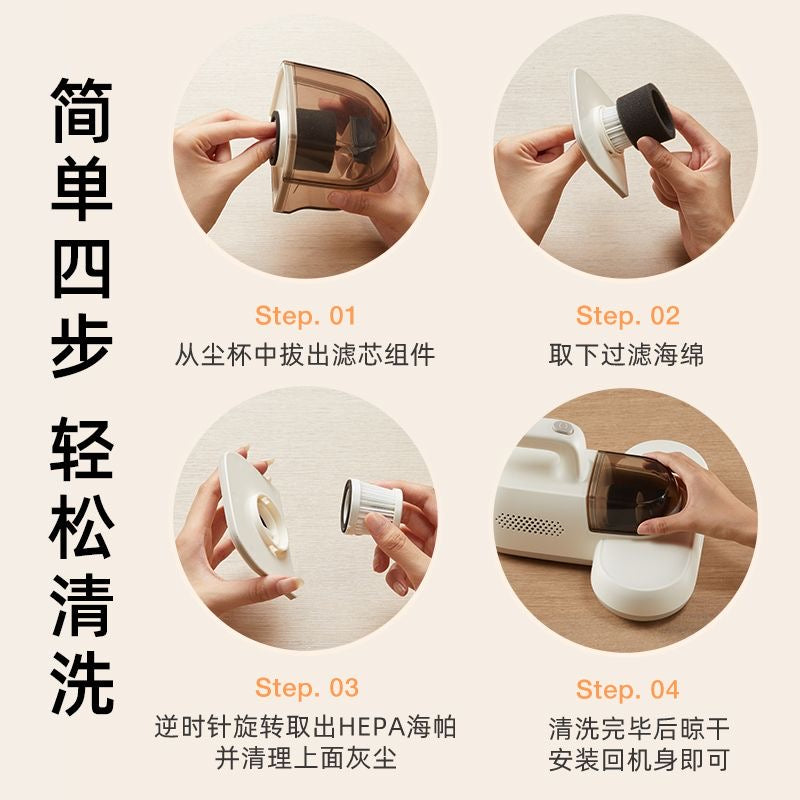 简单四步 轻松清洗

Step. 01
从尘杯中拔出滤芯组件

Step. 02
取下过滤海绵

Step. 03
逆时针旋转取出HEPA海帕
并清理上面灰尘

Step. 04
清洗完毕后晾干
安装回机身即可