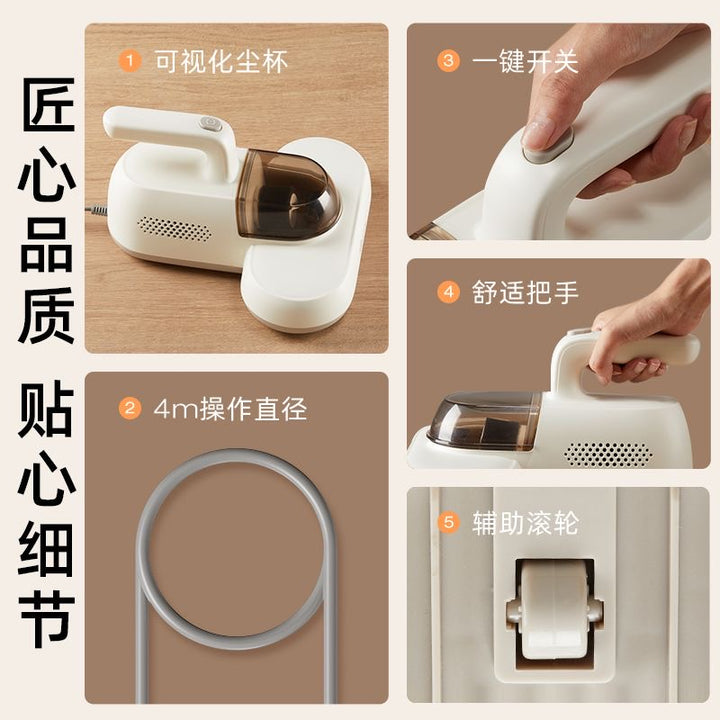 匠心品质

贴心细节

1 可视化尘杯

2 4m操作直径

3 一键开关

4 舒适把手

5 辅助滚轮